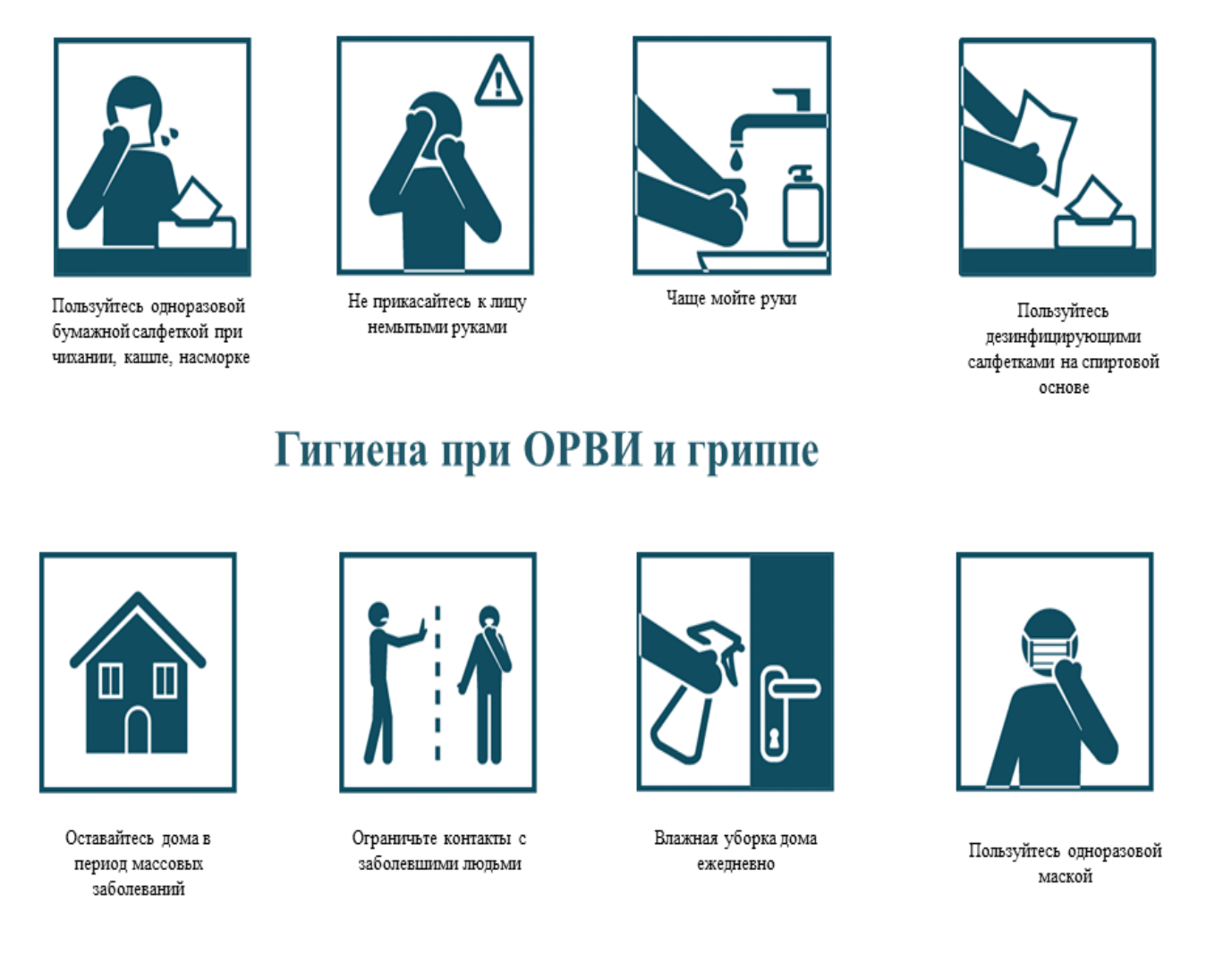 Пользуйтесь одноразовой бумажной салфеткой при чихании, кашле, насморке

Не прикасайтесь к лицу немытыми руками

Чаще мойте руки

Пользуйтесь дезинфицирующими салфетками на спиртовой основе

Гигиена при ОРВИ и гриппе

Оставайтесь дома в период массовых заболеваний

Ограничьте контакты с заболевшими людьми

Влажная уборка дома ежедневно

Пользуйтесь одноразовой маской